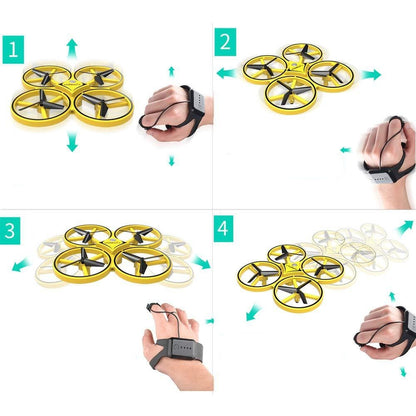 1

2

3

4