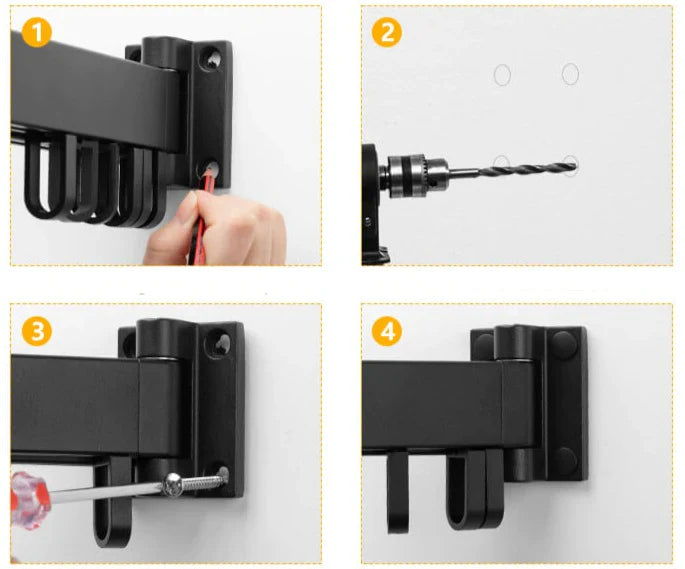 1

2

3

4